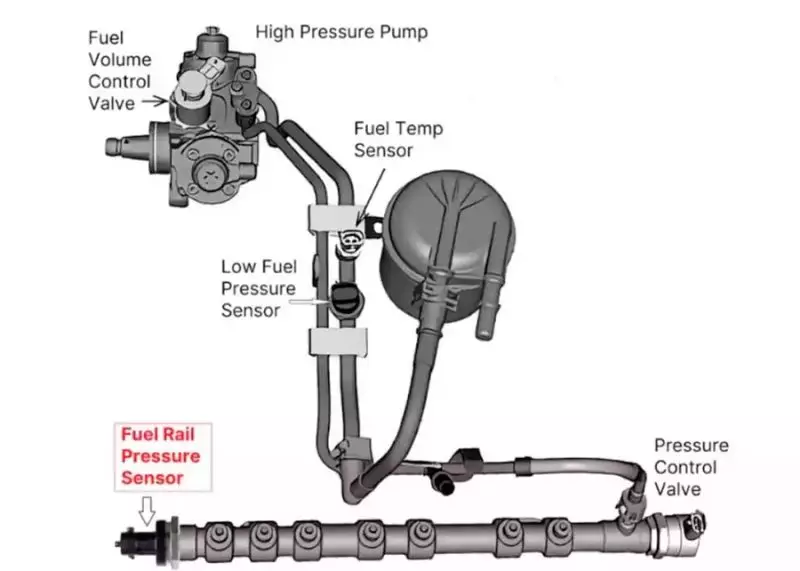 Fuel Volume Control Valve

High Pressure Pump

Fuel Temp Sensor

Low Fuel Pressure Sensor

Fuel Rail Pressure Sensor

Pressure Control Valve