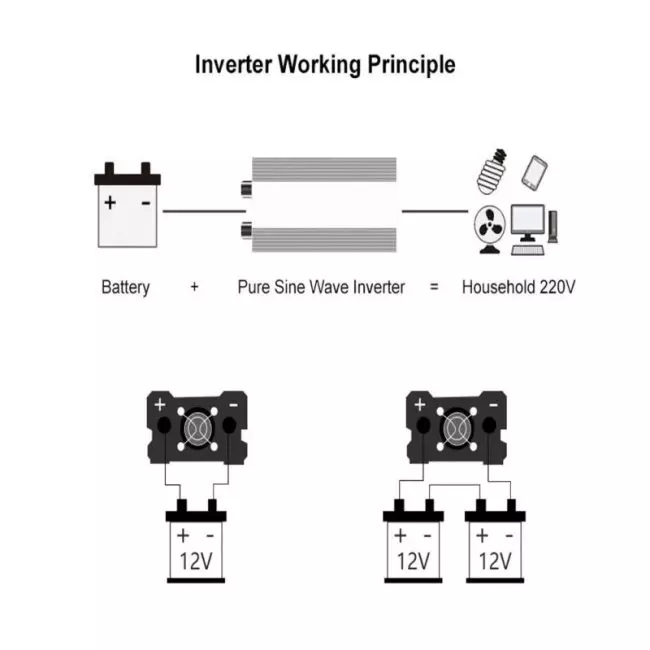 Inverter Working Principle

+ -

Battery + Pure Sine Wave Inverter = Household 220V

+ -

+ -
12V

+ -

+ -
12V

+ -
12V