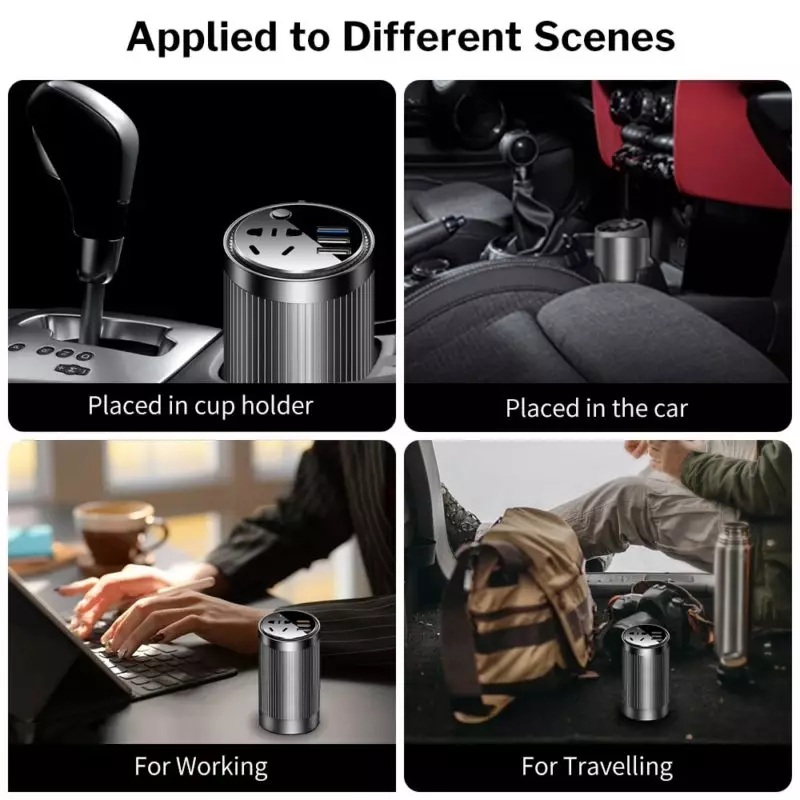 Applied to Different Scenes

Placed in cup holder

Placed in the car

For Working

For Travelling