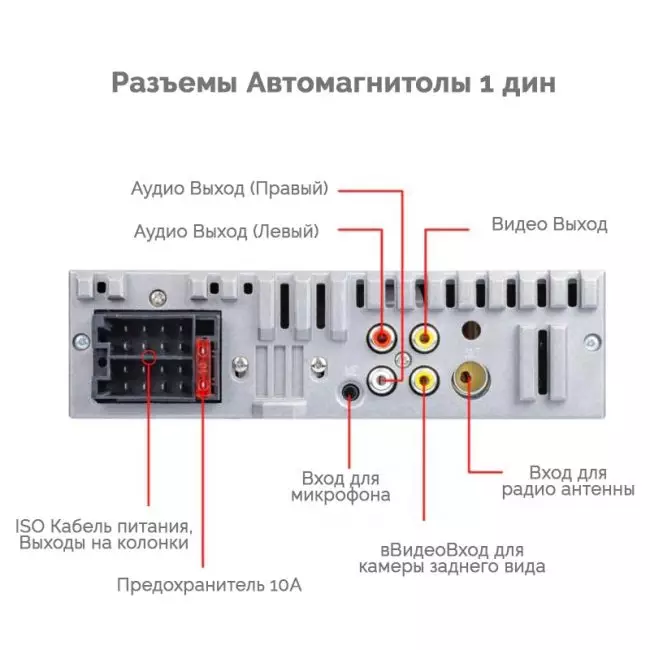 Разъемы Автомагнитолы 1 дин

Аудио Выход (Правый)

Аудио Выход (Левый)

Видео Выход

Вход для микрофона

Вход для радио антенны

ISO Кабель питания, Выходы на колонки

вВидеоВход для камеры заднего вида

Предохранитель 10А