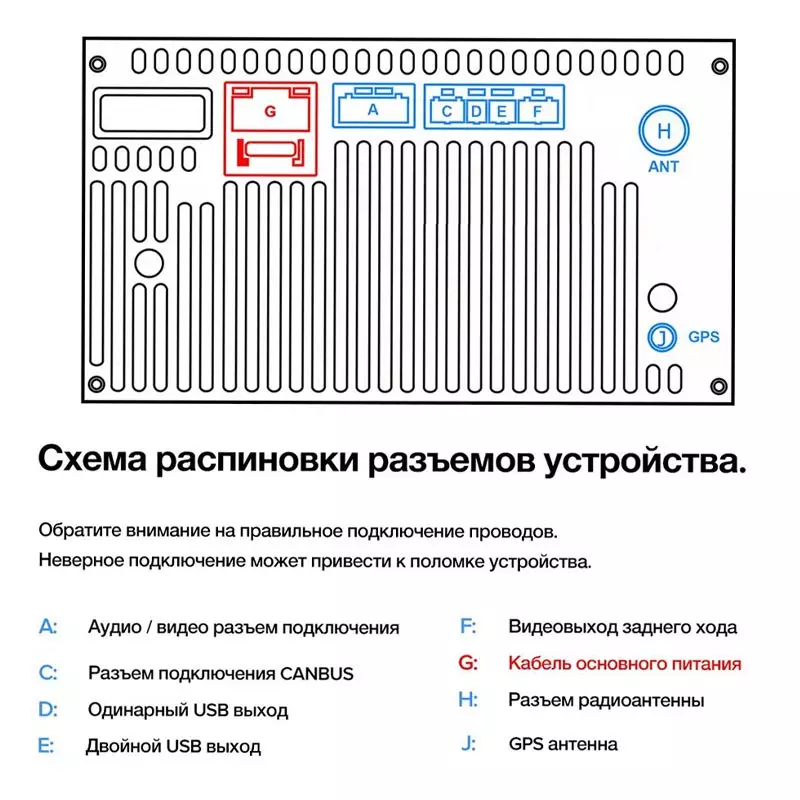 G

A

C D E F

H

ANT

J GPS

Схема распиновки разъемов устройства.

Обратите внимание на правильное подключение проводов.
Неверное подключение может привести к поломке устройства.

A: Аудио / видео разъем подключения

C: Разъем подключения CANBUS

D: Одинарный USB выход

E: Двойной USB выход

F: Видеовыход заднего хода

G: Кабель основного питания

H: Разъем радиоантенны

J: GPS антенна