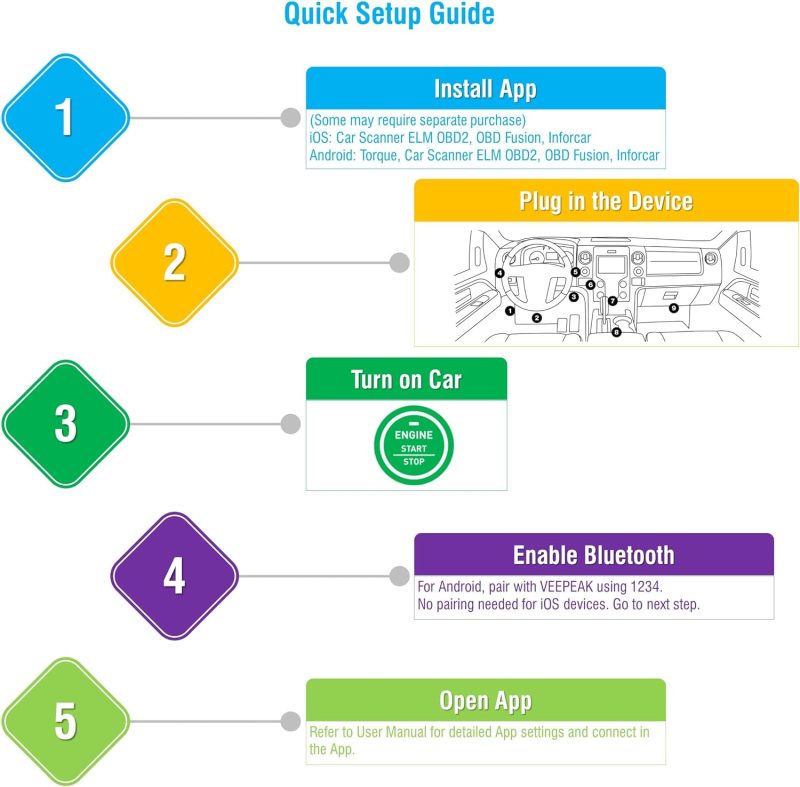 Quick Setup Guide

1

Install App

(Some may require separate purchase)
iOS: Car Scanner ELM OBD2, OBD Fusion, Inforcar
Android: Torque, Car Scanner ELM OBD2, OBD Fusion, Inforcar

2

Plug in the Device

4 5 6 3 7 1 2 9 8

3

Turn on Car

ENGINE
START
STOP

4

Enable Bluetooth

For Android, pair with VEEPEAK using 1234.
No pairing needed for iOS devices. Go to next step.

5

Open App

Refer to User Manual for detailed App settings and connect in the App.